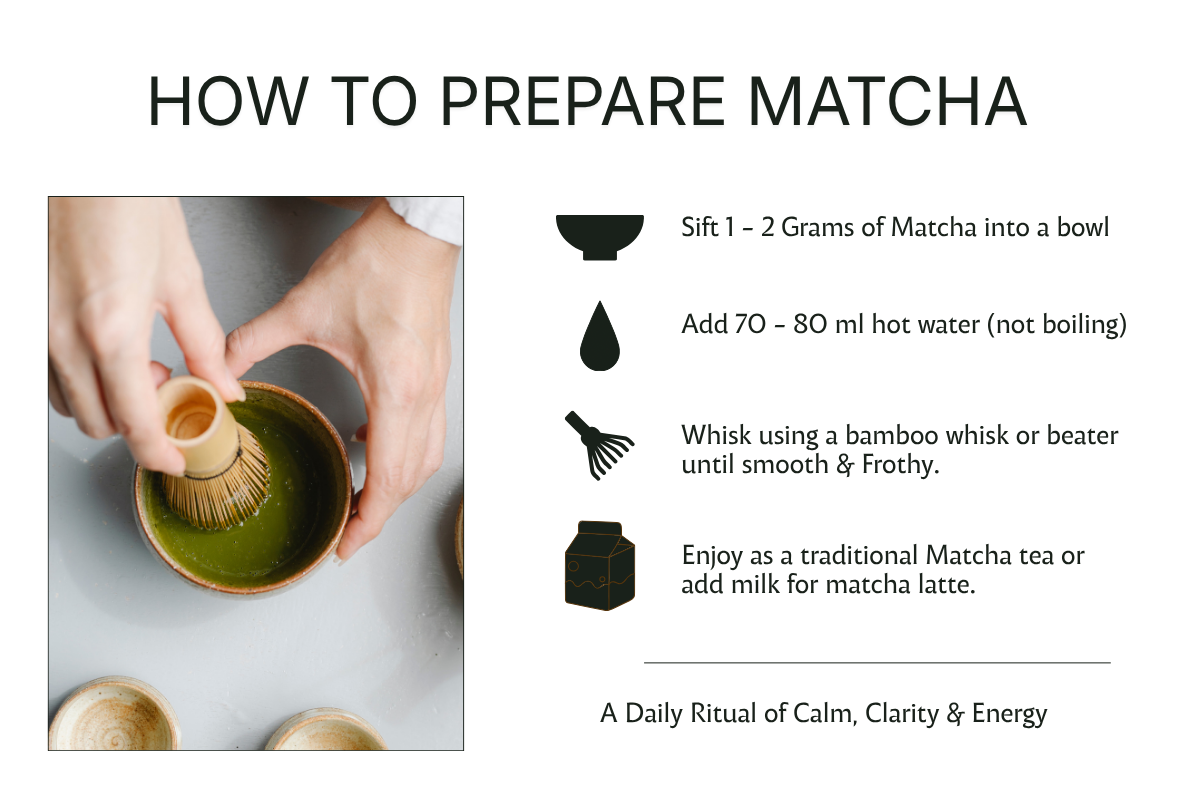 HOW TO PREPARE MATCHA

Sift 1 - 2 Grams of Matcha into a bowl

Add 70 - 80 ml hot water (not boiling)

Whisk using a bamboo whisk or beater until smooth & Frothy.

Enjoy as a traditional Matcha tea or add milk for matcha latte.

A Daily Ritual of Calm, Clarity & Energy